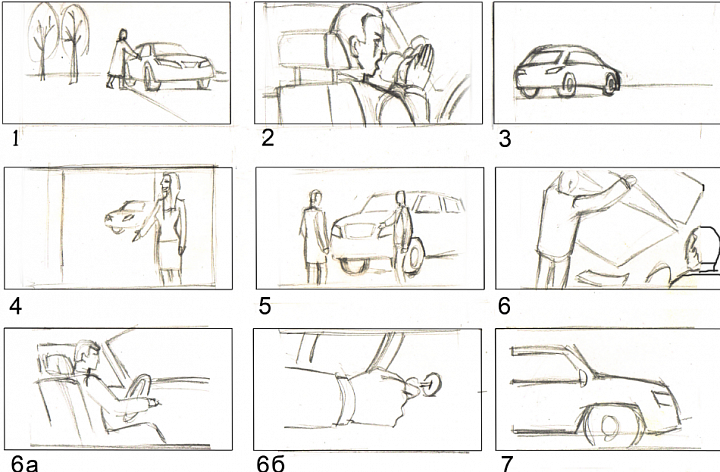 1
2
3
4
5
6
6а
6б
7